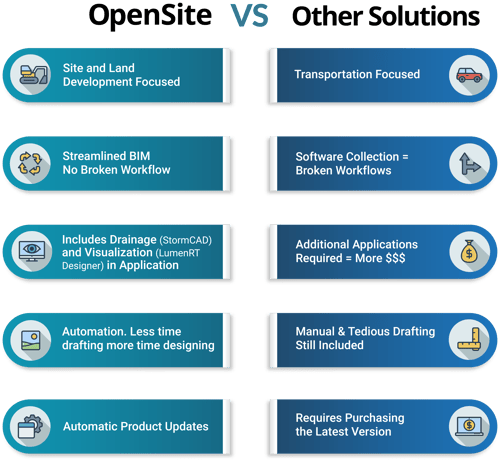 OpenSite VS Other Solutions

Site and Land Development Focused

Streamlined BIM No Broken Workflow

Includes Drainage (StormCAD) and Visualization (LumenRT Designer) in Application

Automation. Less time drafting more time designing

Automatic Product Updates

Transportation Focused

Software Collection = Broken Workflows

Additional Applications Required = More $$$

Manual & Tedious Drafting Still Included

Requires Purchasing the Latest Version